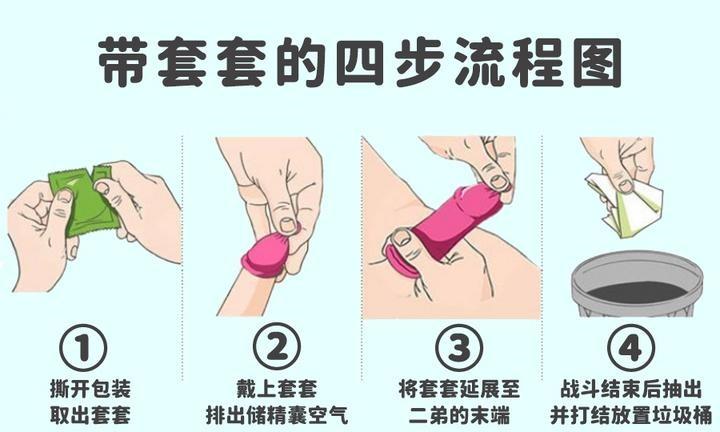 带套套的四步流程图

①
撕开包装
取出套套

②
戴上套套
排出储精囊空气

③
将套套延展至
二弟的末端

④
战斗结束后抽出
并打结放置垃圾桶