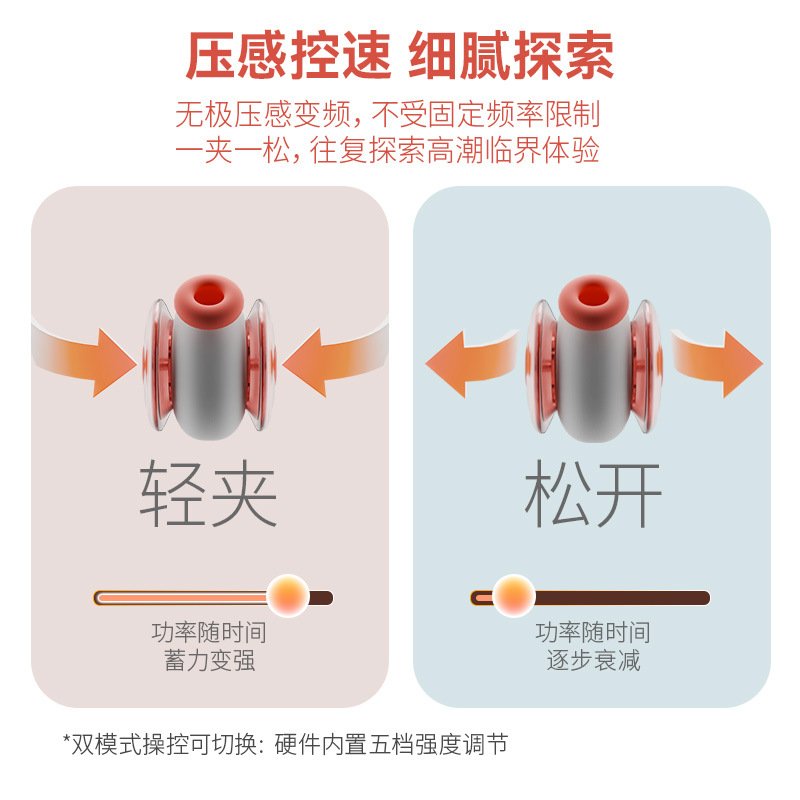 压感控速 细腻探索

无极压感变频，不受固定频率限制
一夹一松，往复探索高潮临界体验

轻夹

功率随时间
蓄力变强

松开

功率随时间
逐步衰减

*双模式操控可切换：硬件内置五档强度调节